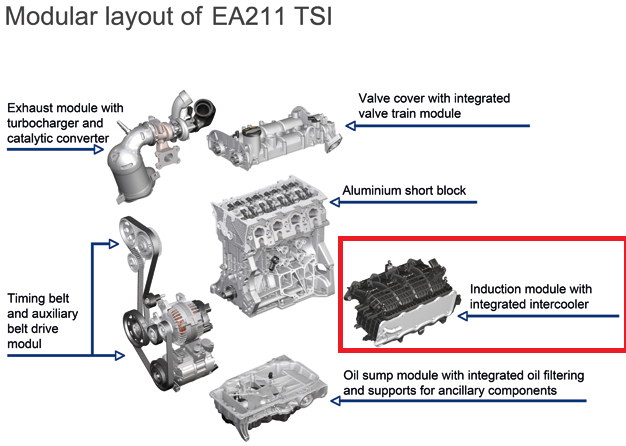 Modular layout of EA211 TSI

Exhaust module with turbocharger and catalytic converter

Valve cover with integrated valve train module

Aluminium short block

Timing belt and auxiliary belt drive modul

Induction module with integrated intercooler

Oil sump module with integrated oil filtering and supports for ancillary components