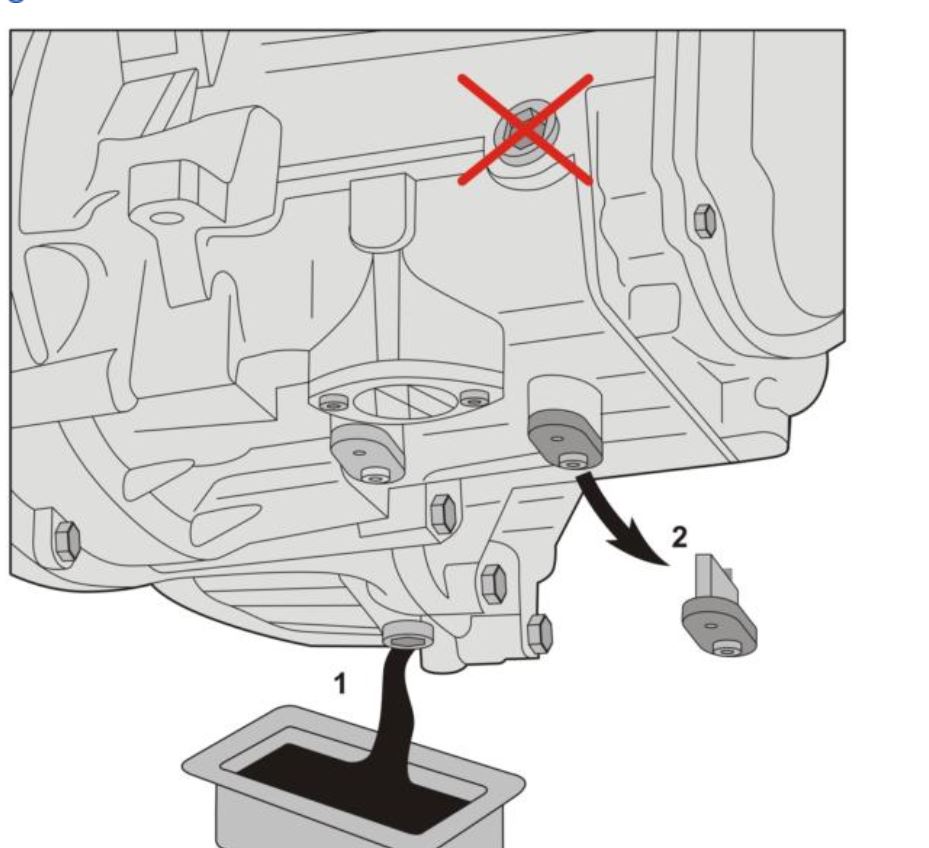 2

1