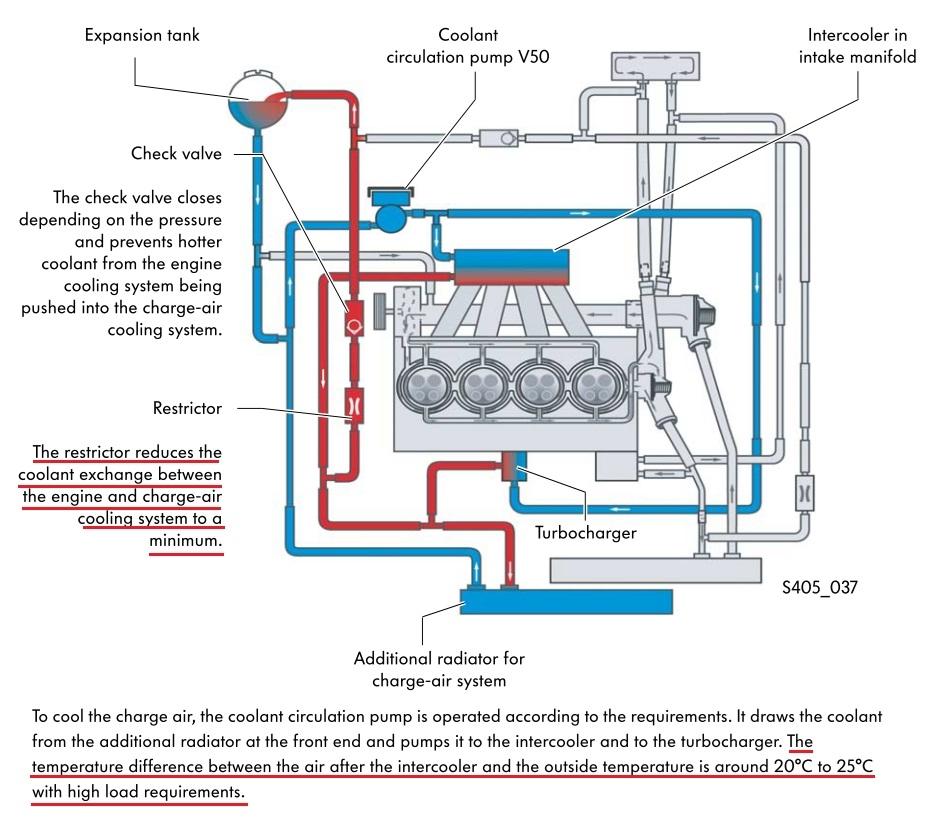 Expansion tank

Coolant circulation pump V50

Intercooler in intake manifold

Check valve

The check valve closes depending on the pressure and prevents hotter coolant from the engine cooling system being pushed into the charge-air cooling system.

Restrictor

The restrictor reduces the coolant exchange between the engine and charge-air cooling system to a minimum.

Turbocharger

S405_037

Additional radiator for charge-air system

To cool the charge air, the coolant circulation pump is operated according to the requirements. It draws the coolant from the additional radiator at the front end and pumps it to the intercooler and to the turbocharger. The temperature difference between the air after the intercooler and the outside temperature is around 20°C to 25°C with high load requirements.