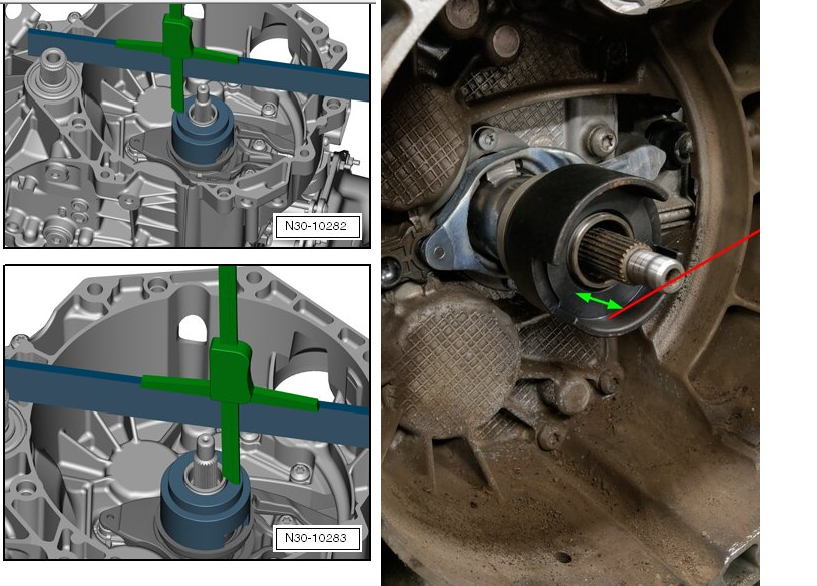 N30-10282

N30-10283