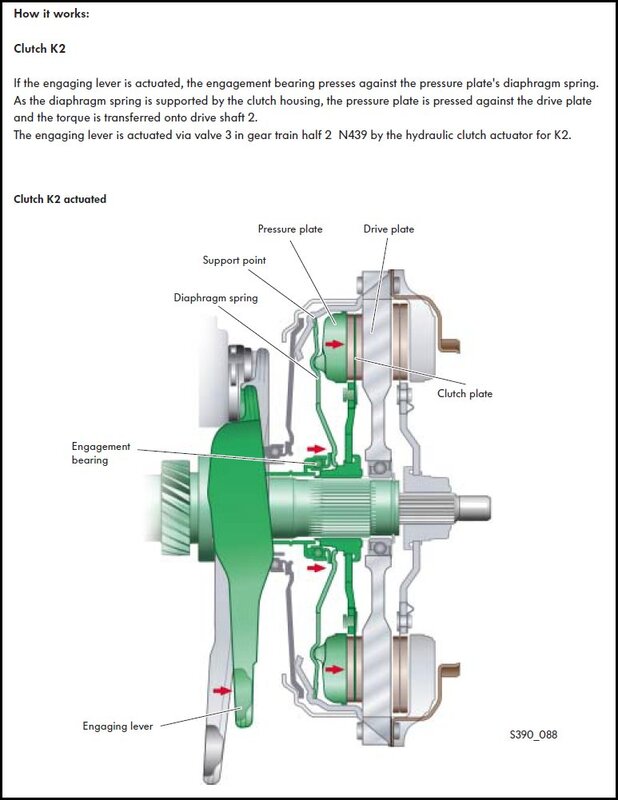 How it works:

Clutch K2

If the engaging lever is actuated, the engagement bearing presses against the pressure plate's diaphragm spring. As the diaphragm spring is supported by the clutch housing, the pressure plate is pressed against the drive plate and the torque is transferred onto drive shaft 2.
The engaging lever is actuated via valve 3 in gear train half 2 N439 by the hydraulic clutch actuator for K2.

Clutch K2 actuated

Pressure plate
Drive plate
Support point
Diaphragm spring
Clutch plate
Engagement bearing
Engaging lever
S390_088