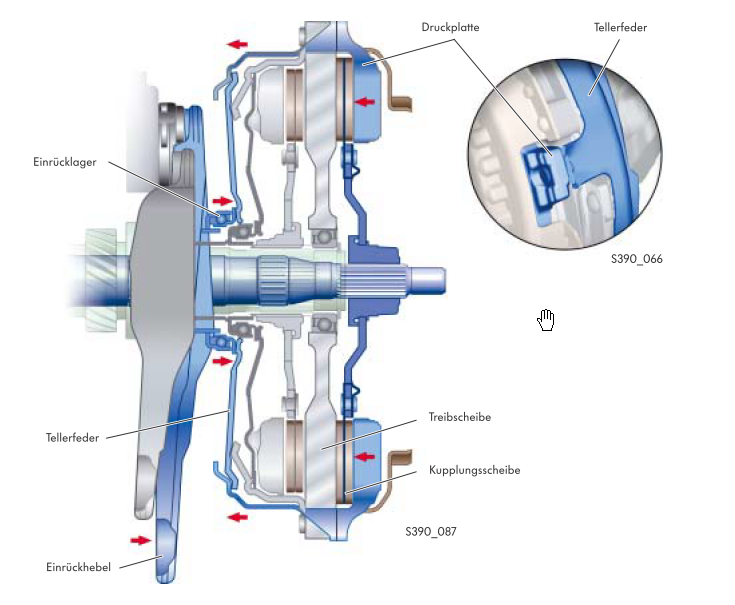 Druckplatte

Tellerfeder

Einrücklager

S390_066

Tellerfeder

Treibscheibe

Kupplungsscheibe

S390_087

Einrückhebel