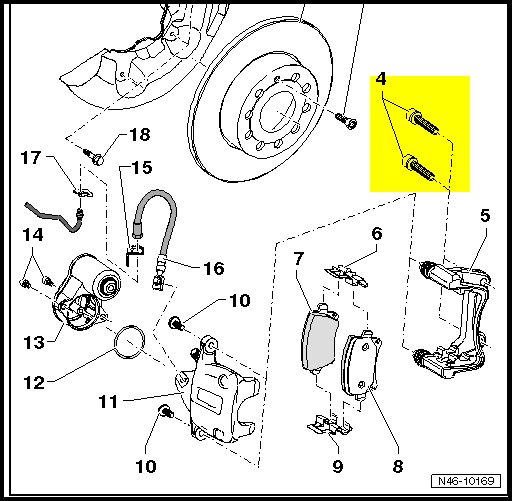 4
18
17
15
5
14
6
7
16
10
13
12
11
10
9
8
N46-10169