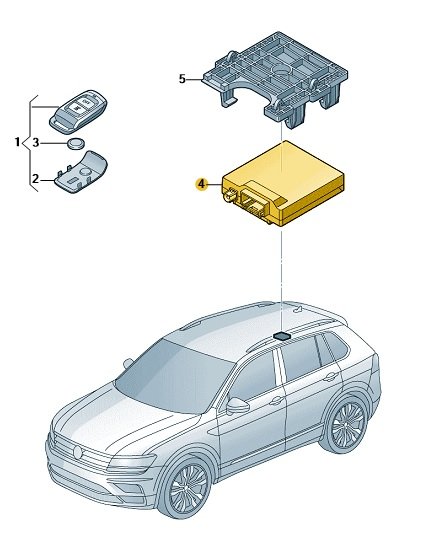 5
1
3
2
4