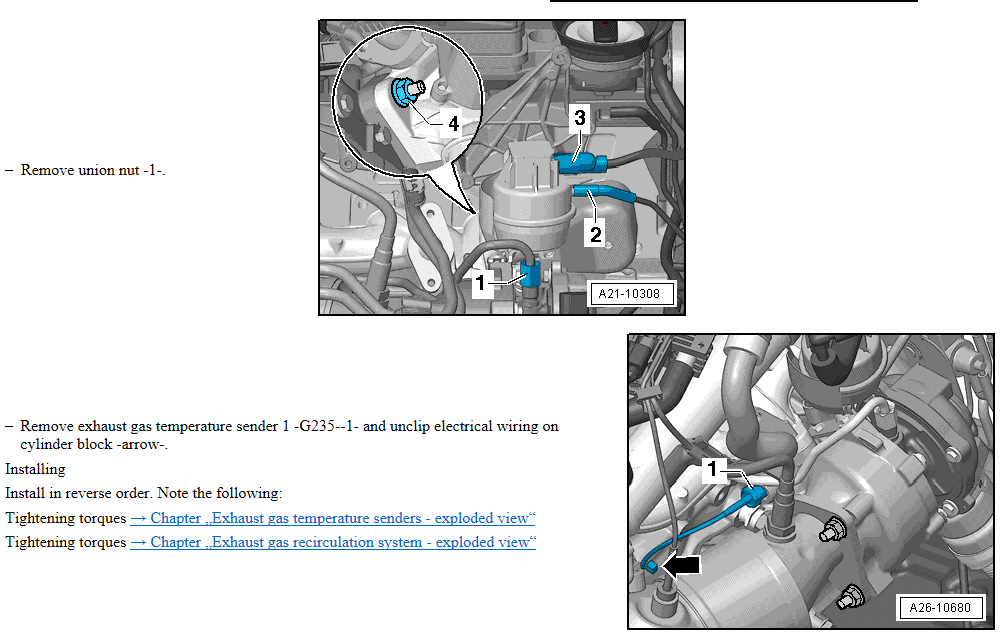 – Remove union nut -1-.

4
3
2
1
A21-10308

– Remove exhaust gas temperature sender 1 -G235--1- and unclip electrical wiring on cylinder block -arrow-.

Installing

Install in reverse order. Note the following:

Tightening torques → Chapter „Exhaust gas temperature senders - exploded view“

Tightening torques → Chapter „Exhaust gas recirculation system - exploded view“

1
A26-10680