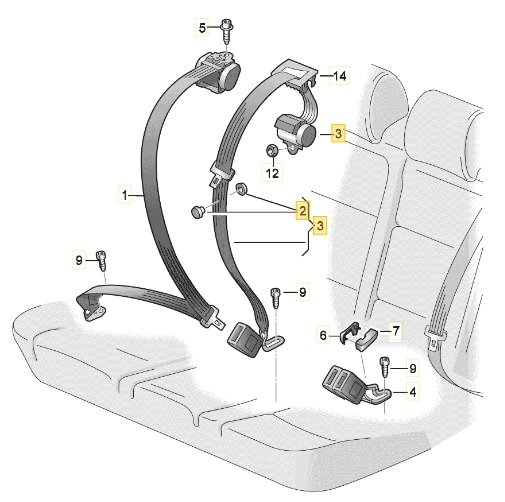 5
14
3
12
1
2
3
9
9
6
7
9
4