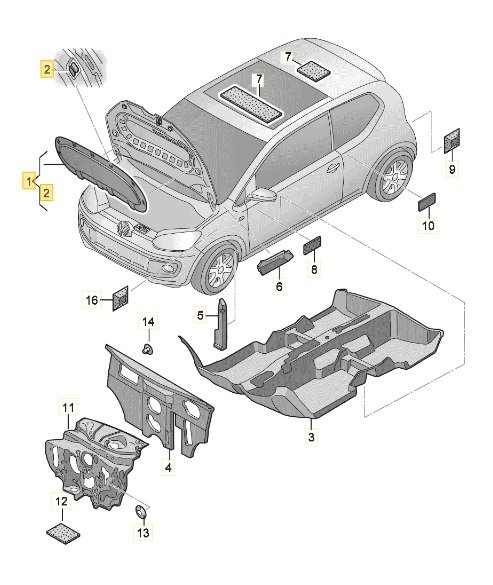 2
7
7
1
2
9
10
8
6
16
5
14
11
4
3
12
13