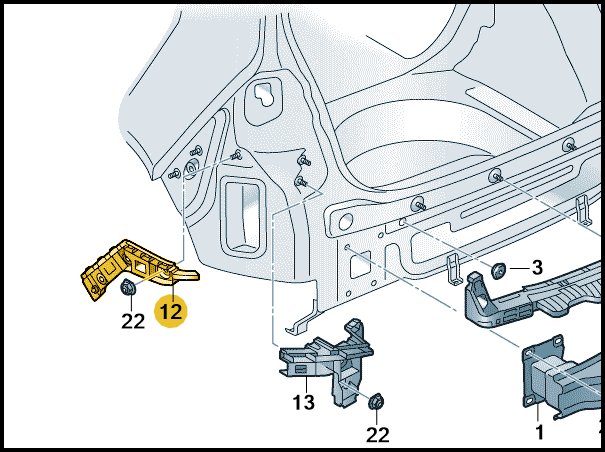 3
22
12
13
22
1