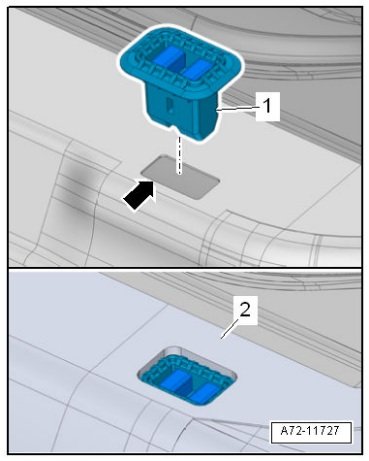 1

2

A72-11727