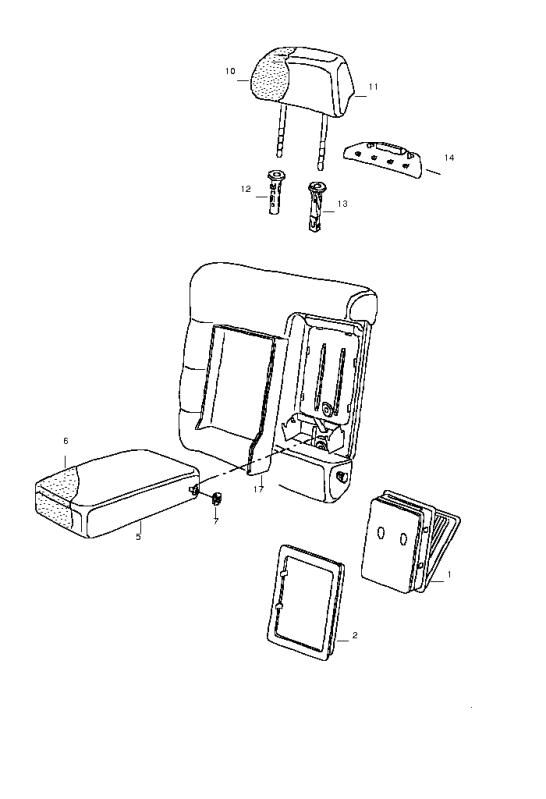 10
11
14
12
13
6
17
7
5
1
2