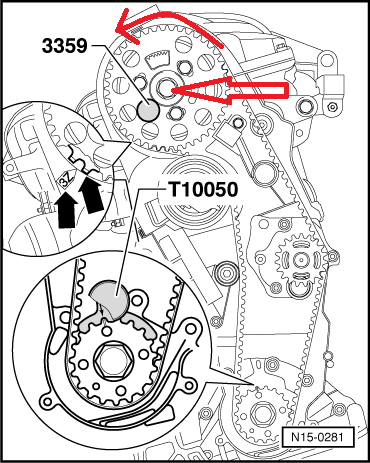 3359

3Z

T10050

N15-0281